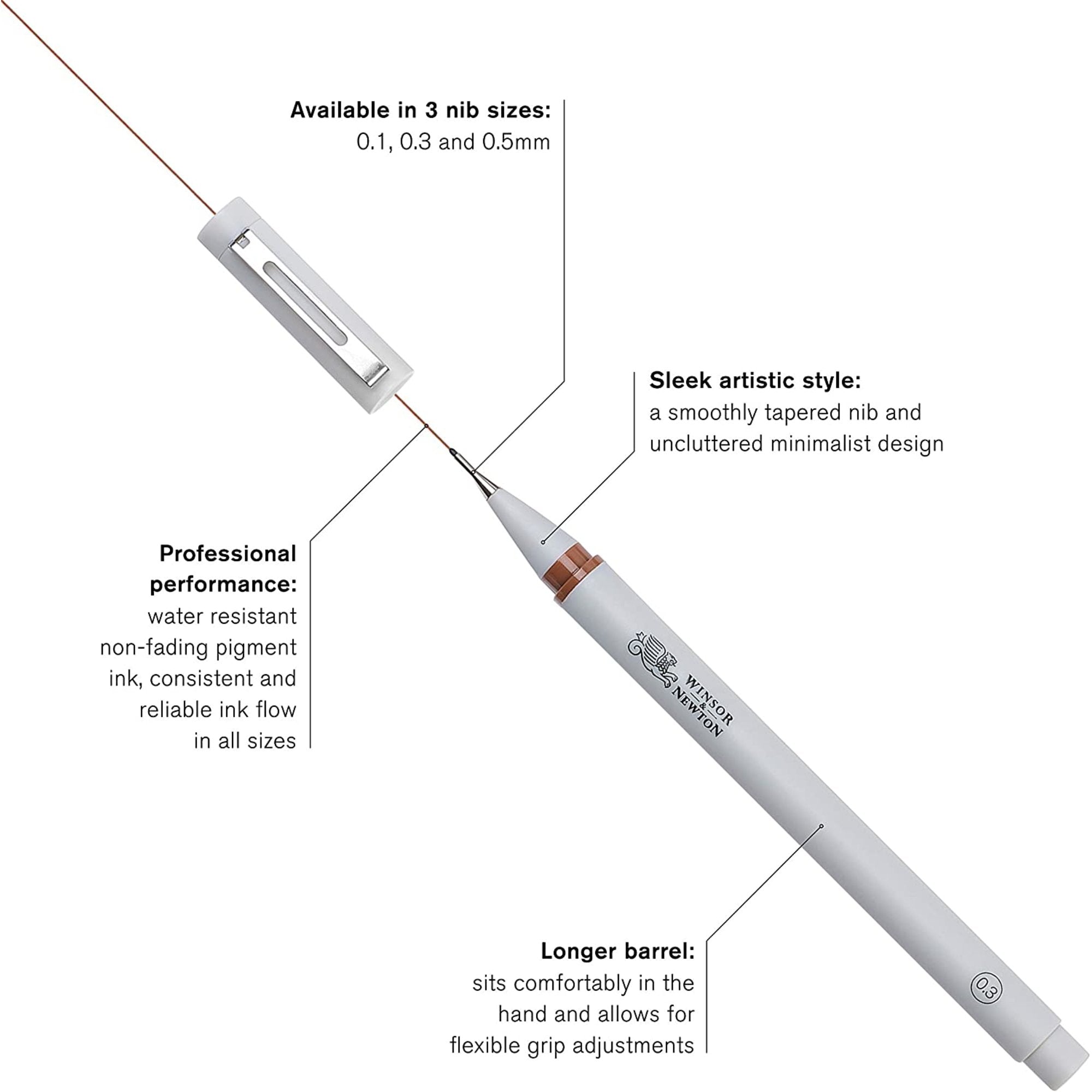 Available in 3 nib sizes:
0.1, 0.3 and 0.5mm

Sleek artistic style:
a smoothly tapered nib and uncluttered minimalist design

Professional performance:
water resistant non-fading pigment ink, consistent and reliable ink flow in all sizes

WINSOR & NEWTON

Longer barrel:
sits comfortably in the hand and allows for flexible grip adjustments

0.3